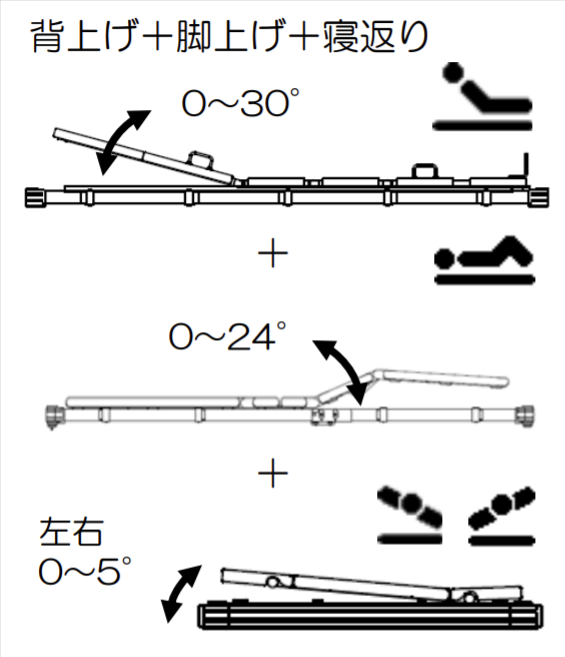 背上げ＋脚上げ＋寝返り

0～30°

＋

0～24°

＋

左右
0～5°